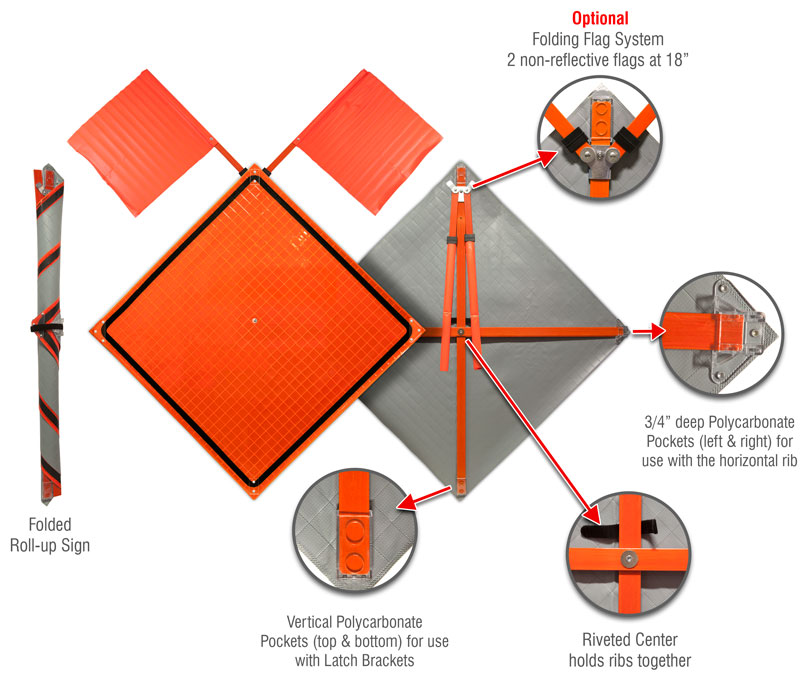 Optional
Folding Flag System
2 non-reflective flags at 18”

3/4” deep Polycarbonate Pockets (left & right) for use with the horizontal rib

Folded
Roll-up Sign

Vertical Polycarbonate Pockets (top & bottom) for use with Latch Brackets

Riveted Center
holds ribs together