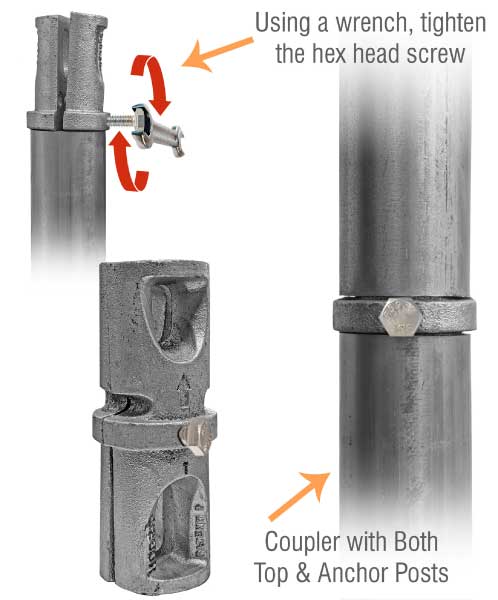 Using a wrench, tighten the hex head screw

Coupler with Both Top & Anchor Posts